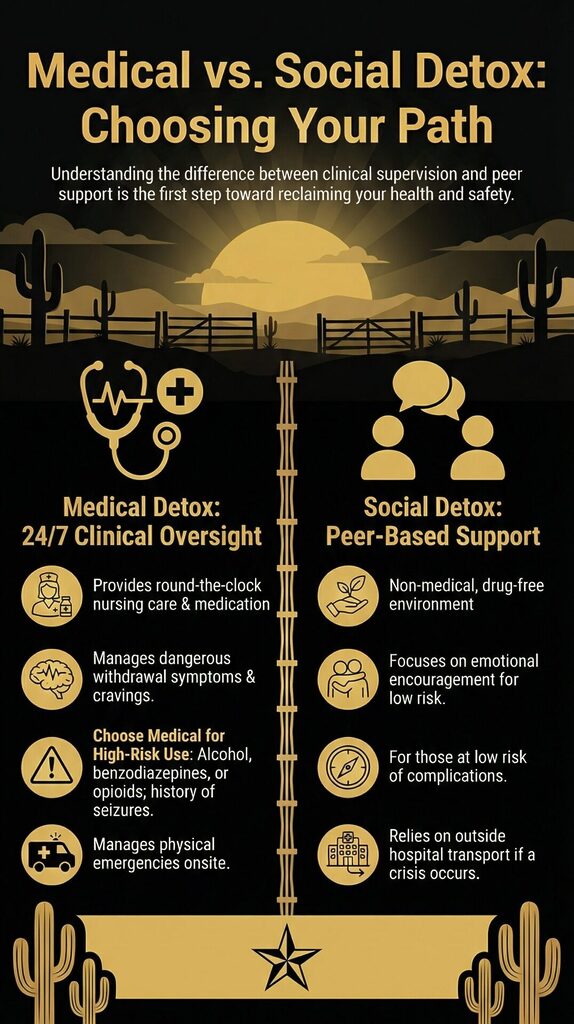 Medical vs. Social Detox: Choosing Your Path

Understanding the difference between clinical supervision and peer support is the first step toward reclaiming your health and safety.

Medical Detox: 24/7 Clinical Oversight

Provides round-the-clock nursing care & medication

Manages dangerous withdrawal symptoms & cravings.

Choose Medical for High-Risk Use: Alcohol, benzodiazepines, or opioids; history of seizures.

Manages physical emergencies onsite.

Social Detox: Peer-Based Support

Non-medical, drug-free environment

Focuses on emotional encouragement for low risk.

For those at low risk of complications.

Relies on outside hospital transport if a crisis occurs.